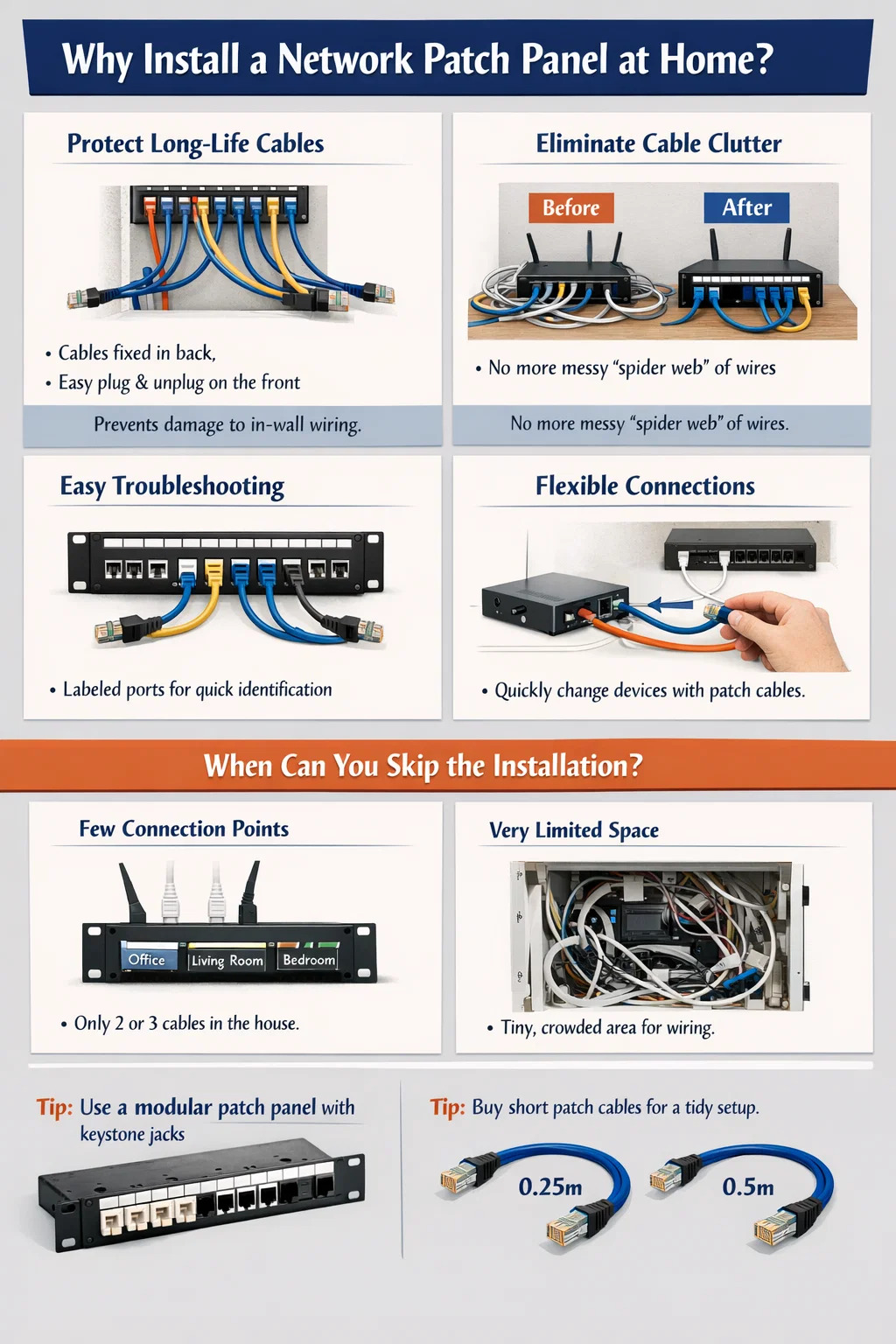 Why Install a Network Patch Panel at Home?

Protect Long-Life Cables

• Cables fixed in back,
• Easy plug & unplug on the front

Prevents damage to in-wall wiring.

Eliminate Cable Clutter

Before

After

• No more messy "spider web" of wires

No more messy "spider web" of wires.

Easy Troubleshooting

• Labeled ports for quick identification

Flexible Connections

• Quickly change devices with patch cables.

When Can You Skip the Installation?

Few Connection Points

Office

Living Room

Bedroom

• Only 2 or 3 cables in the house.

Very Limited Space

• Tiny, crowded area for wiring.

Tip: Use a modular patch panel with keystone jacks

Tip: Buy short patch cables for a tidy setup.

0.25m

0.5m